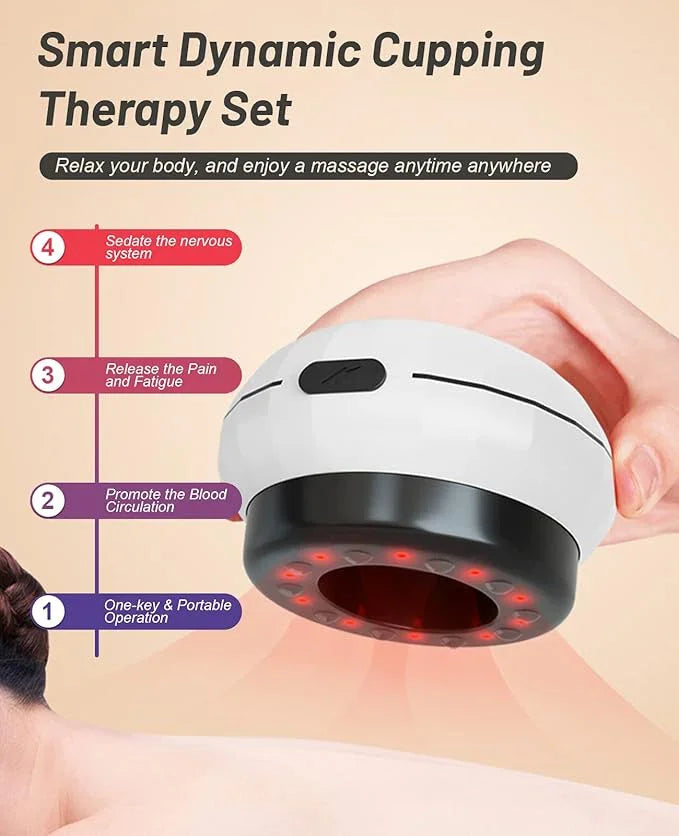 Smart Dynamic Cupping Therapy Set

Relax your body, and enjoy a massage anytime anywhere

4 Sedate the nervous system

3 Release the Pain and Fatigue

2 Promote the Blood Circulation

1 One-key & Portable Operation